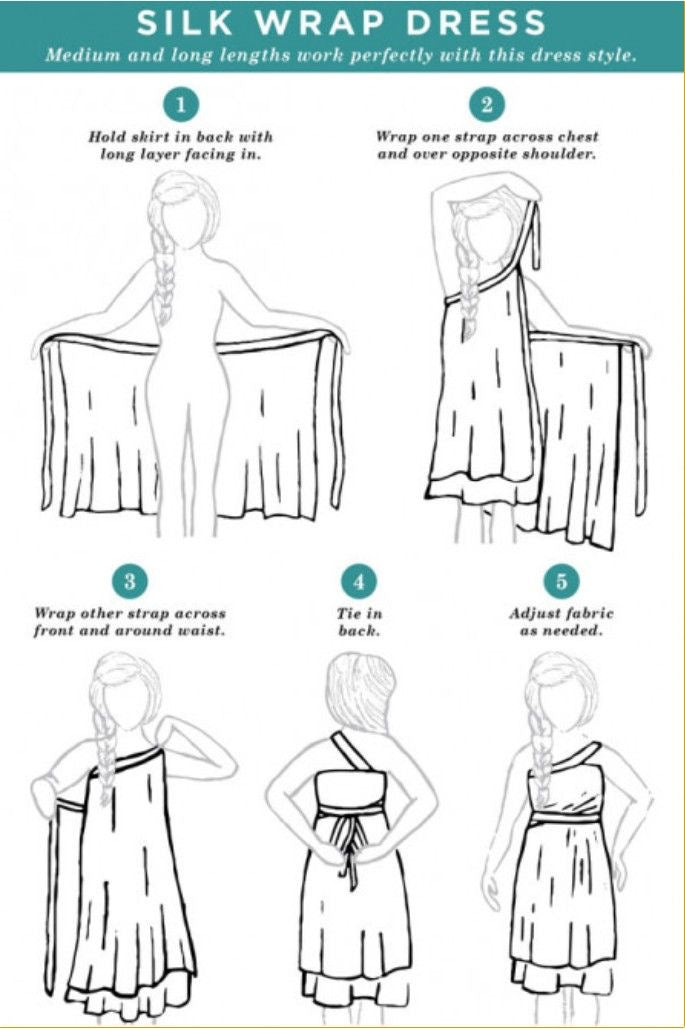 SILK WRAP DRESS

Medium and long lengths work perfectly with this dress style.

1

Hold skirt in back with long layer facing in.

2

Wrap one strap across chest and over opposite shoulder.

3

Wrap other strap across front and around waist.

4

Tie in back.

5

Adjust fabric as needed.