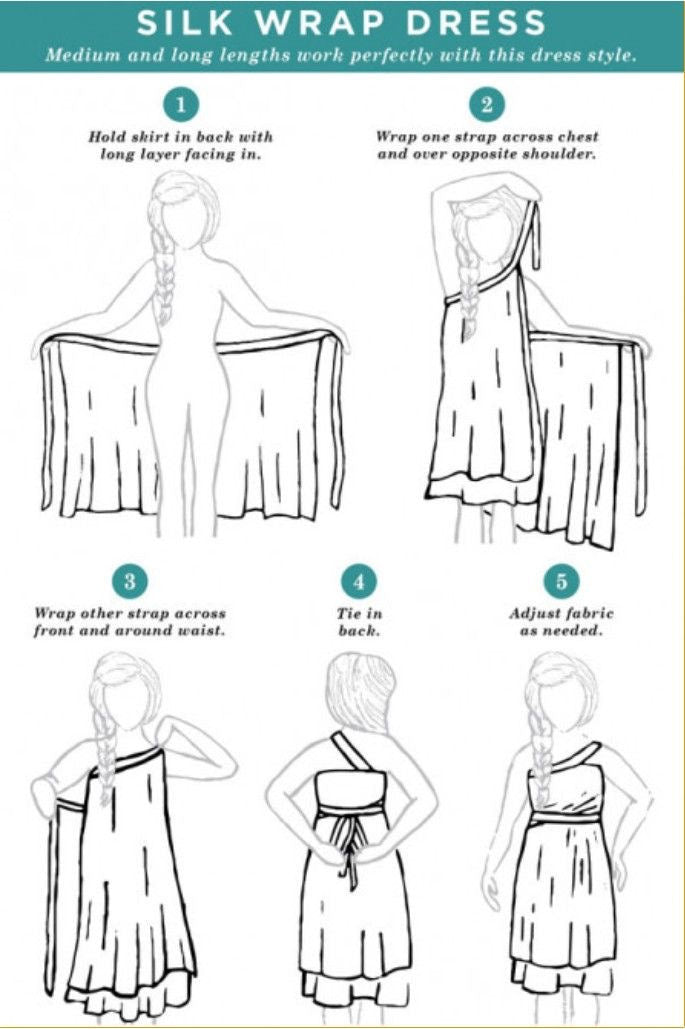 SILK WRAP DRESS

Medium and long lengths work perfectly with this dress style.

1

Hold skirt in back with long layer facing in.

2

Wrap one strap across chest and over opposite shoulder.

3

Wrap other strap across front and around waist.

4

Tie in back.

5

Adjust fabric as needed.